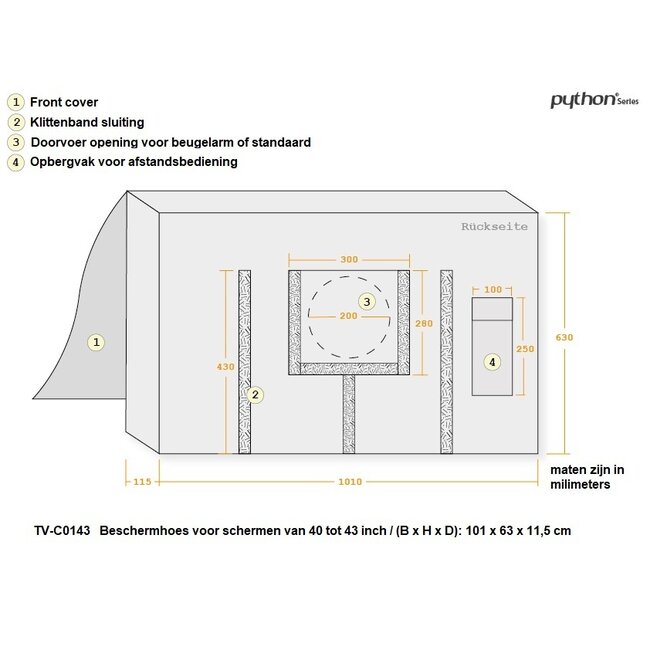 1 Front cover
2 Klittenband sluiting
3 Doorvoer opening voor beugelarm of standaard
4 Opbergvak voor afstandsbediening

python® Series

Rückseite

300
3
200
280
100
250
4
630
430
2
1
115
1010

maten zijn in milimeters

TV-C0143 Beschermhoes voor schermen van 40 tot 43 inch / (B x H x D): 101 x 63 x 11,5 cm