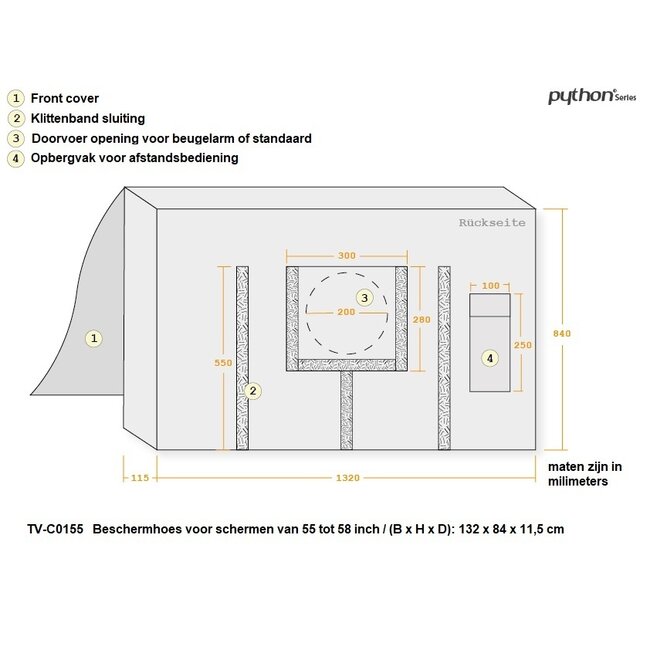 1 Front cover
2 Klittenband sluiting
3 Doorvoer opening voor beugelarm of standaard
4 Opbergvak voor afstandsbediening

python® Series

Rückseite

300
3
200
280
100
250
4
840
550
2
1
115
1320

maten zijn in milimeters

TV-C0155 Beschermhoes voor schermen van 55 tot 58 inch / (B x H x D): 132 x 84 x 11,5 cm