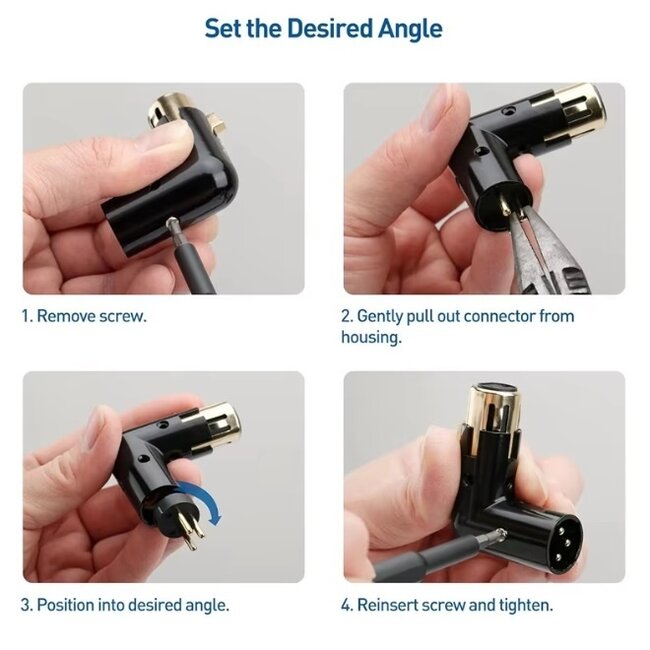 Set the Desired Angle

1. Remove screw.

2. Gently pull out connector from housing.

3. Position into desired angle.

4. Reinsert screw and tighten.