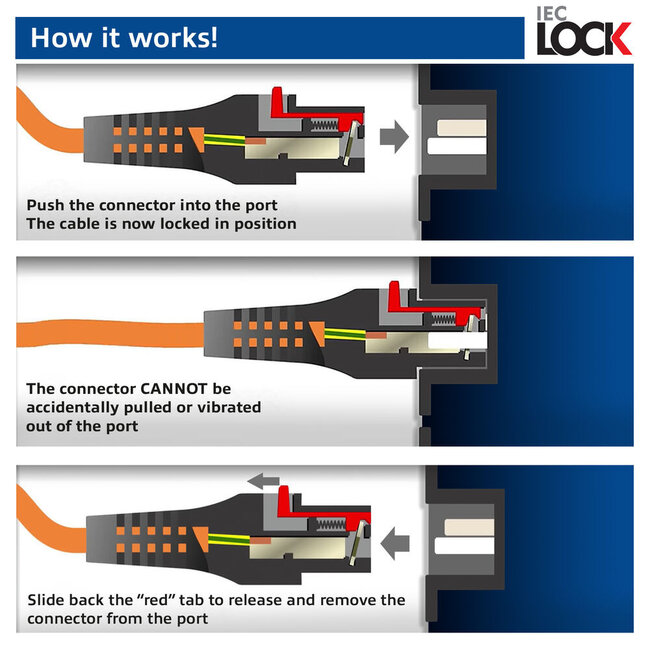 How it works!

IEC LOCK

Push the connector into the port
The cable is now locked in position

The connector CANNOT be accidentally pulled or vibrated out of the port

Slide back the “red” tab to release and remove the connector from the port