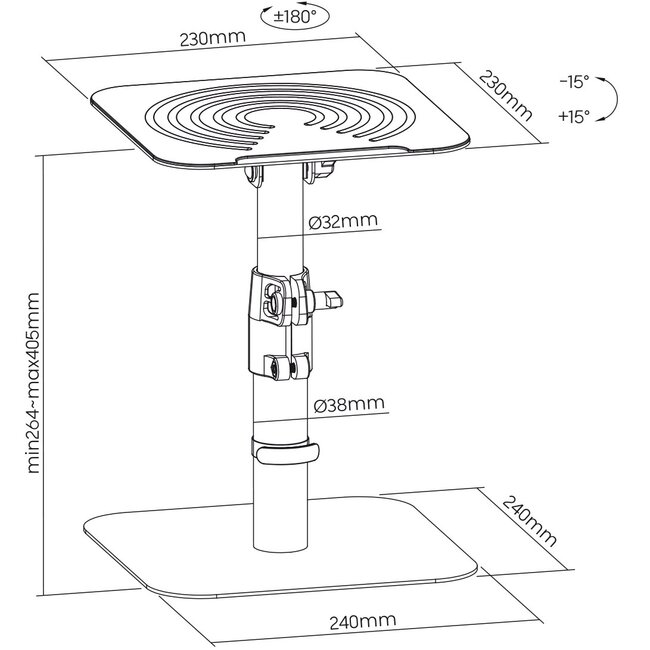 ±180°
230mm
230mm
-15°
+15°
Ø32mm
min264~max405mm
Ø38mm
240mm
240mm