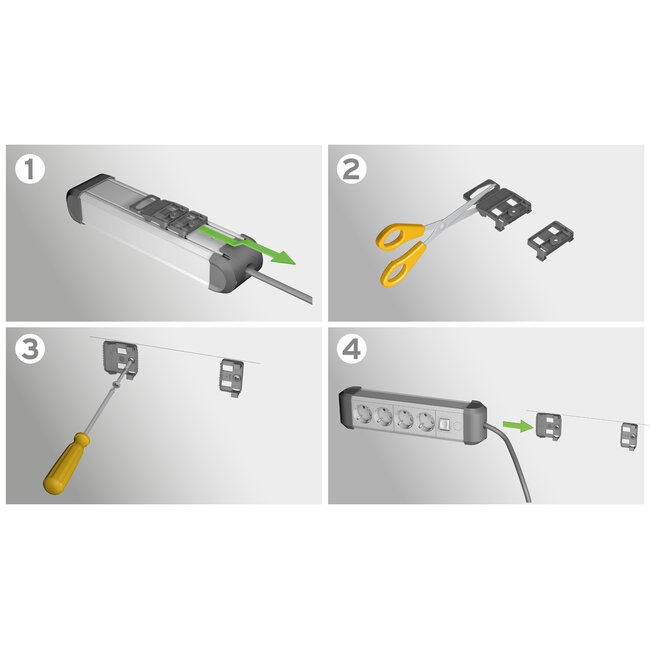 1

2

3

4