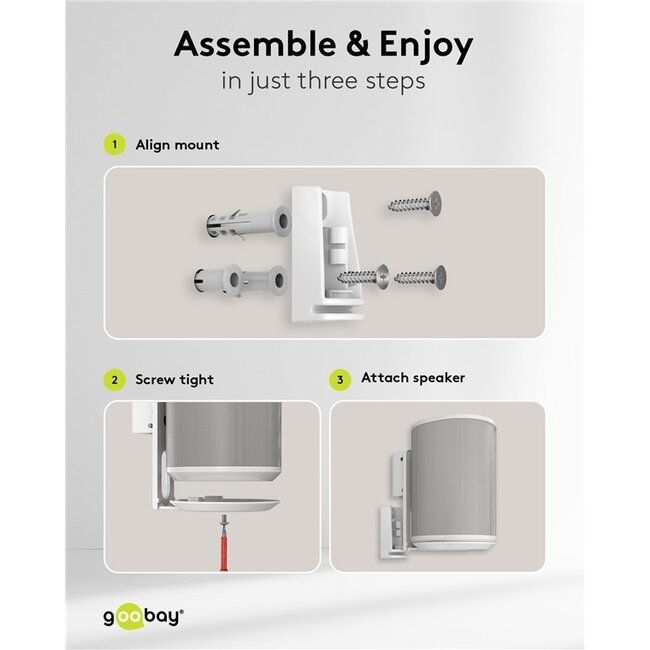 Assemble & Enjoy
in just three steps

1 Align mount

2 Screw tight

3 Attach speaker

goobay®