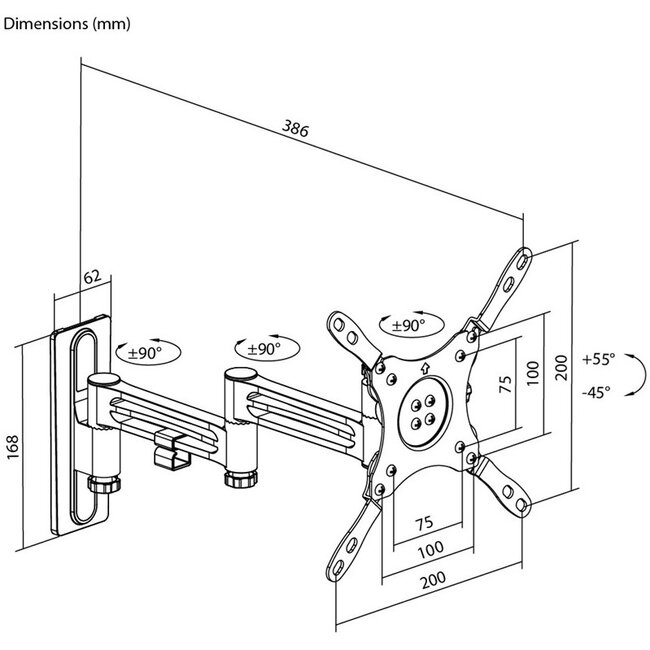 Dimensions (mm)

386

62

±90°

±90°

±90°

168

75

100

200

+55°

-45°

75

100

200