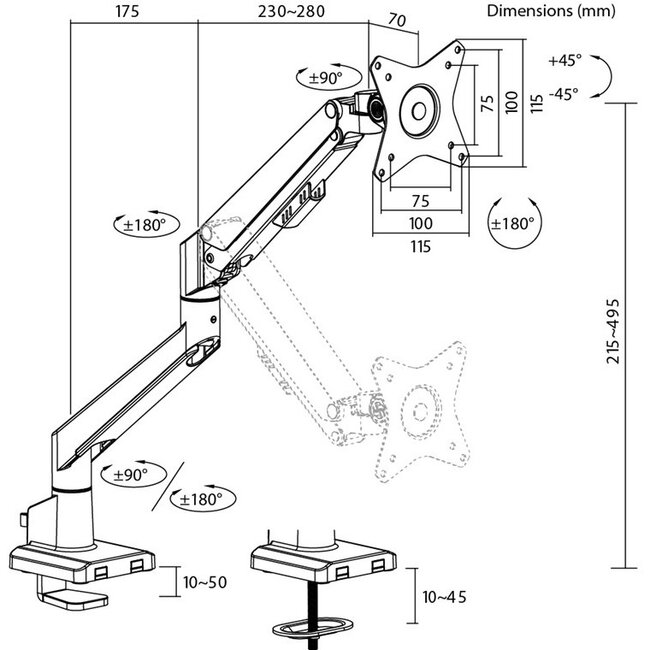 175

230~280

70

Dimensions (mm)

±90°

+45°

-45°

75

100

115

75

100

115

±180°

±180°

215~495

±90°

±180°

10~50

10~45