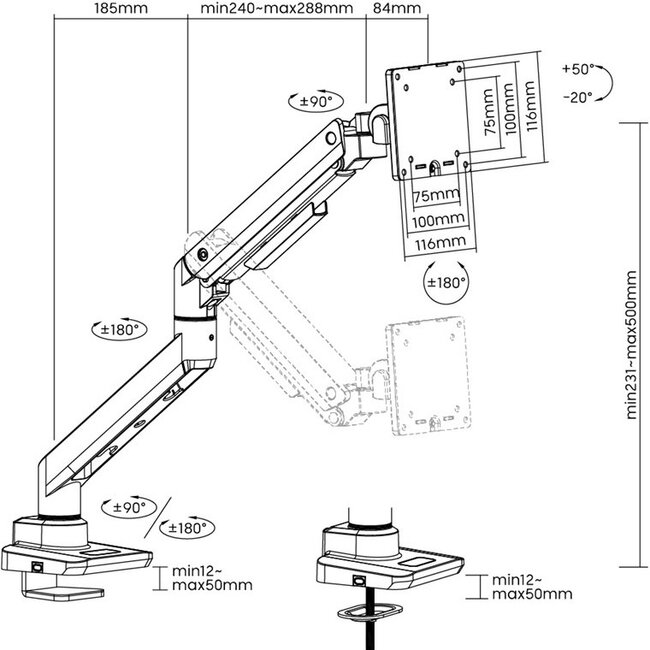 185mm
min240~max288mm
84mm
+50°
-20°
±90°
75mm
100mm
116mm
75mm
100mm
116mm
±180°
±180°
min231~max500mm
±90°
±180°
min12~
max50mm
min12~
max50mm