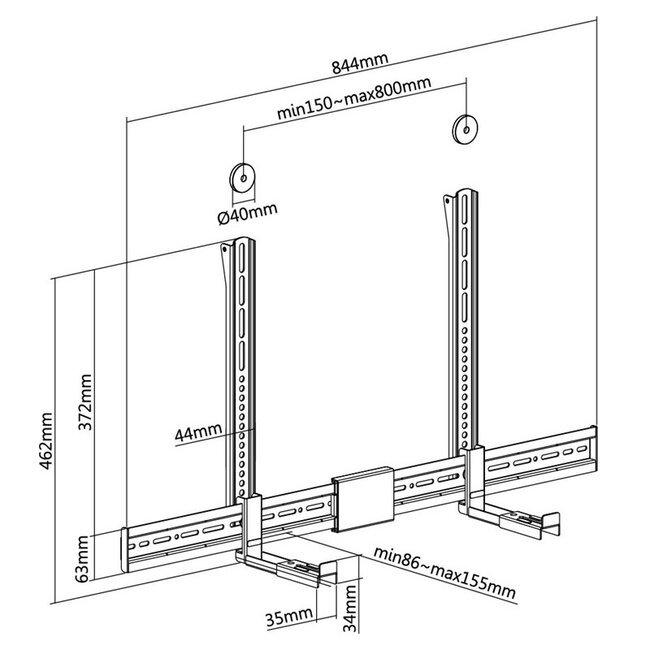 844mm
min150~max800mm
Ø40mm
462mm
372mm
44mm
63mm
min86~max155mm
35mm
34mm