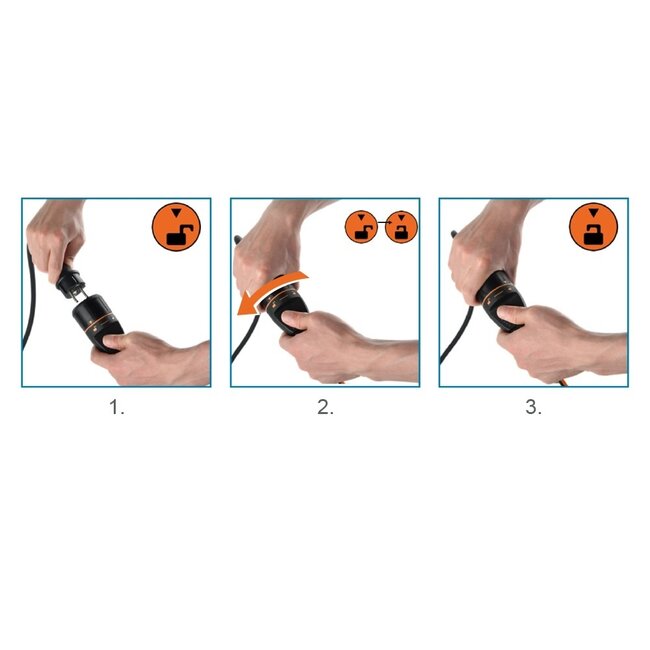 1.

2.

3.