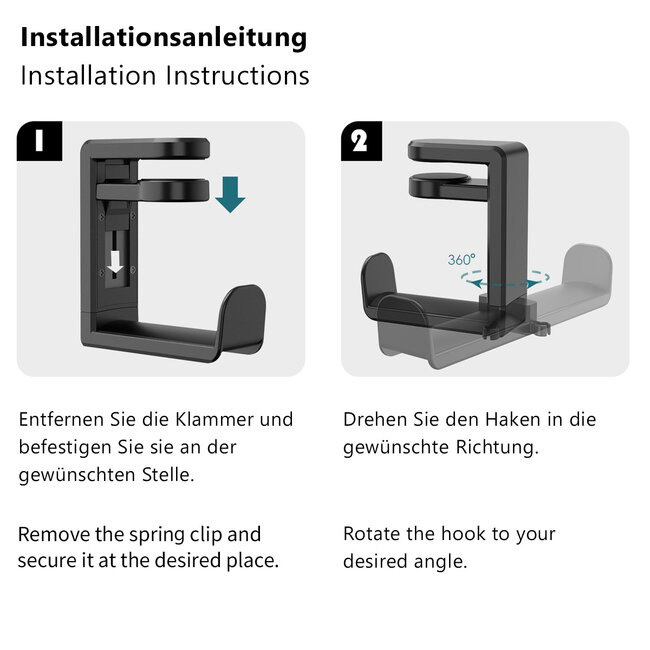 Installationsanleitung
Installation Instructions

1

Entfernen Sie die Klammer und befestigen Sie sie an der gewünschten Stelle.

Remove the spring clip and secure it at the desired place.

2

360°

Drehen Sie den Haken in die gewünschte Richtung.

Rotate the hook to your desired angle.