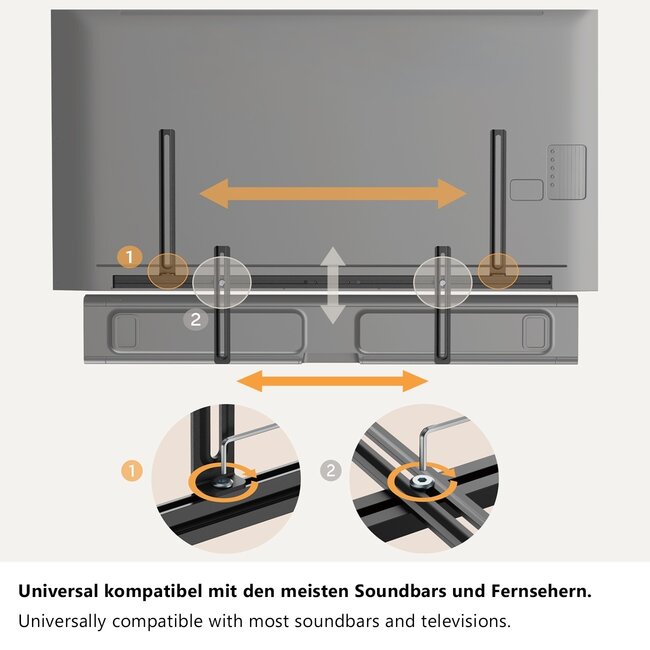 1

2

1

2

**Universal kompatibel mit den meisten Soundbars und Fernsehern.**

Universally compatible with most soundbars and televisions.