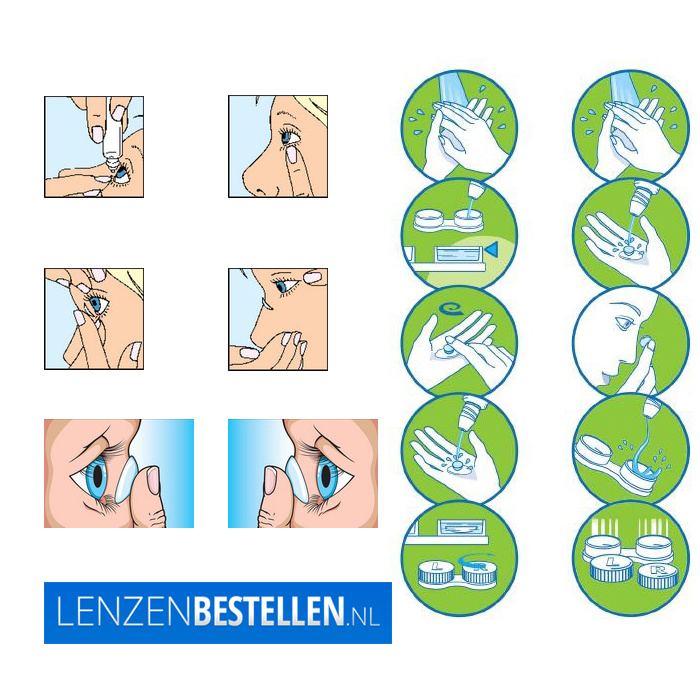 L R

L R

LENZENBESTELLEN.NL