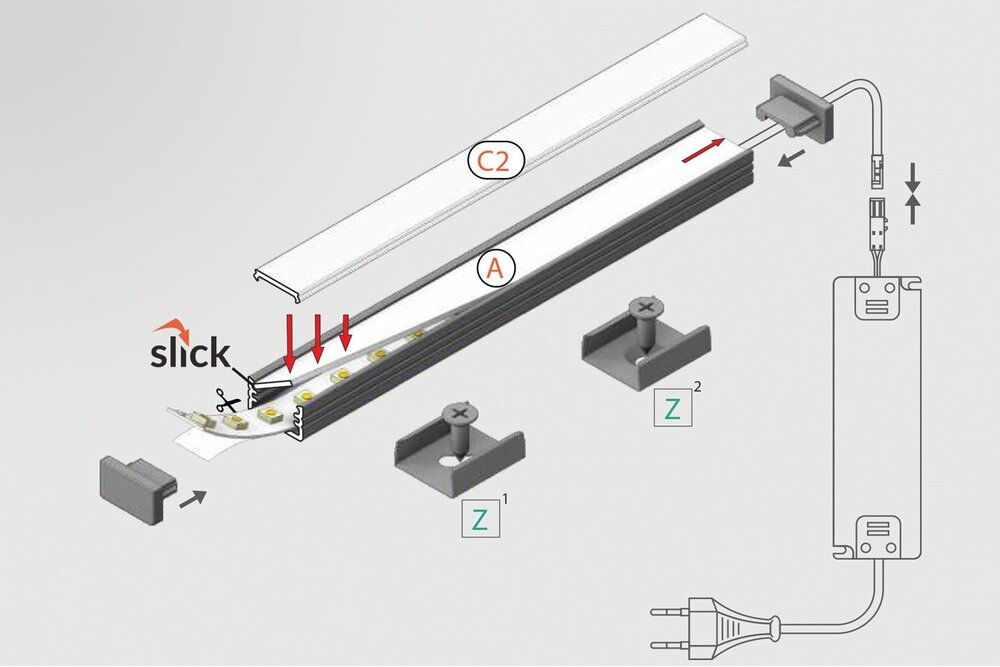 C2
A
slick
Z 2
Z 1