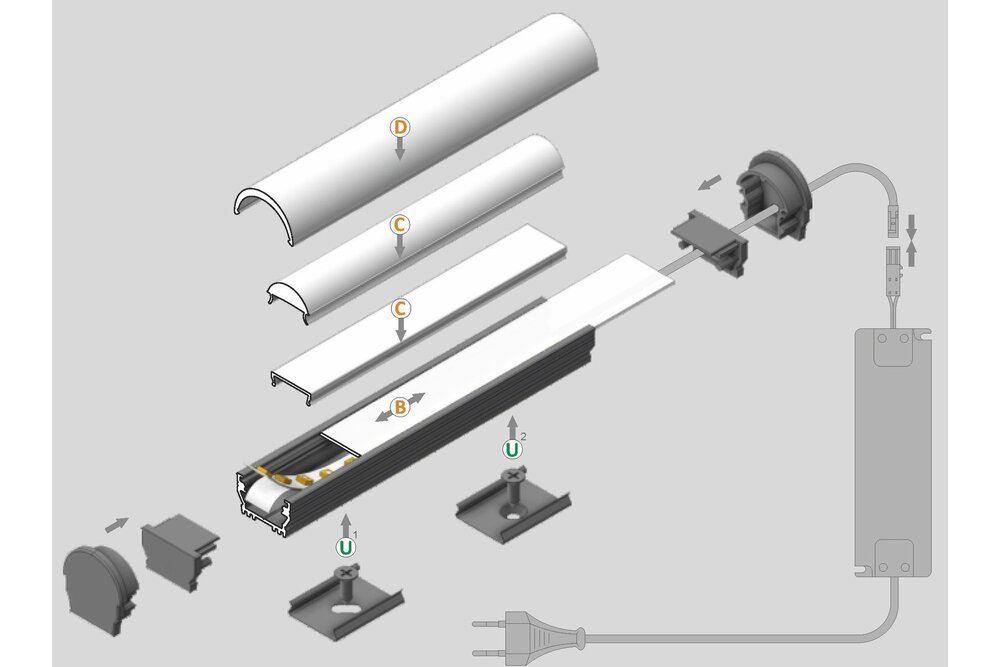 D
C
C
B
U
2
U
1