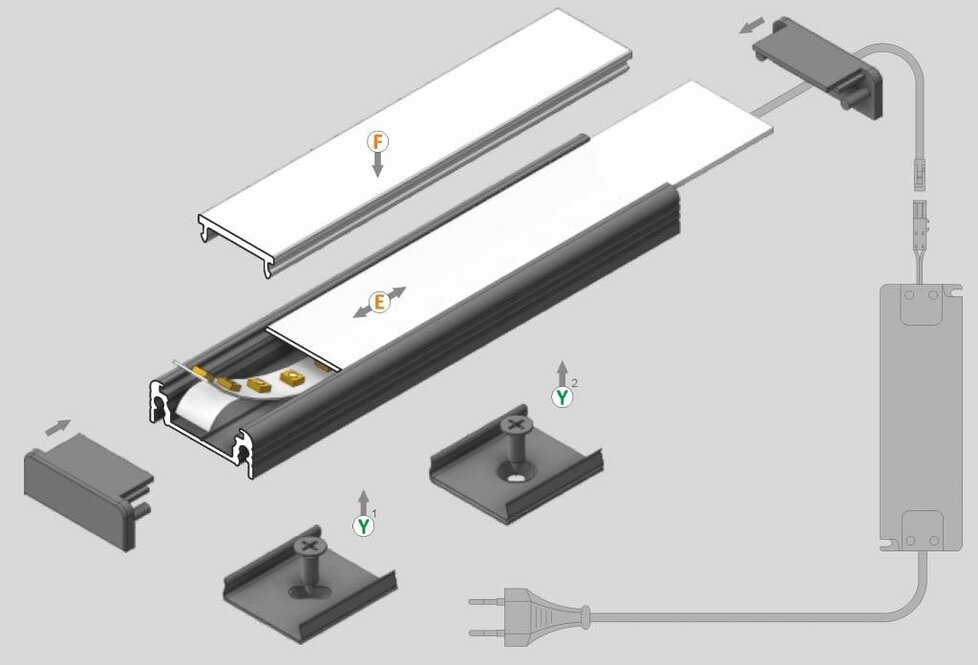 F
E
Y 2
Y 1