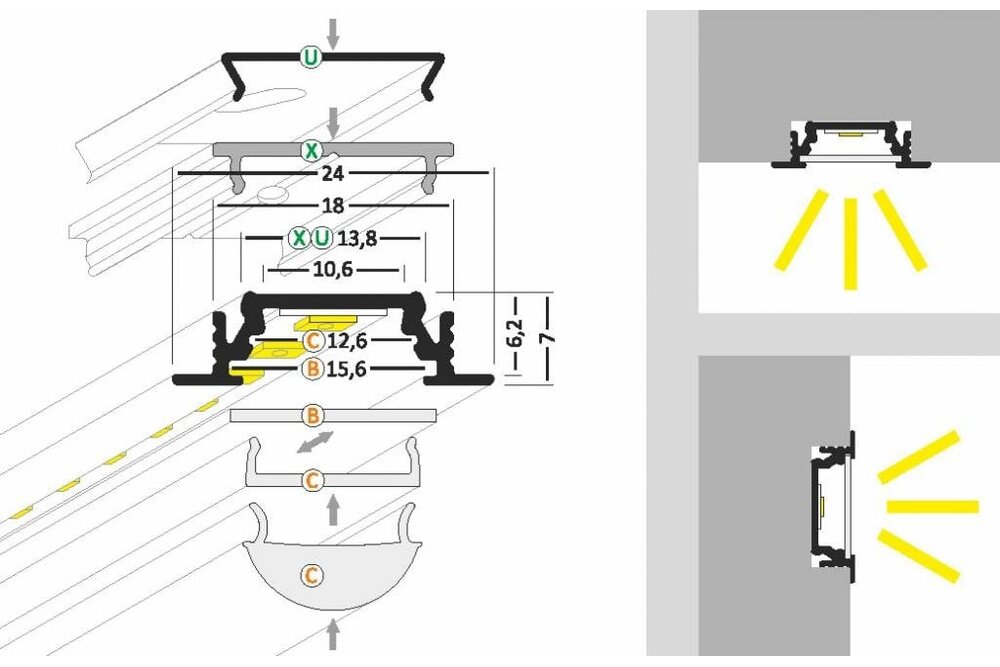 U
X
24
18
X U 13,8
10,6
C 12,6
B 15,6
6,2
7
B
C
C