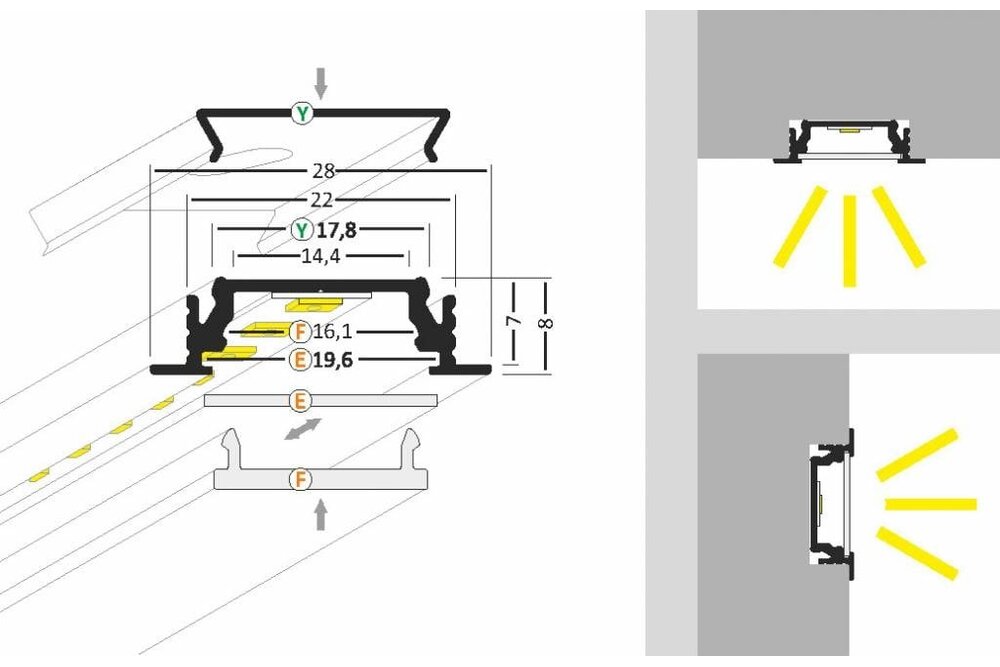 Y
28
22
Y 17,8
14,4
F 16,1
E 19,6
7
8
E
F