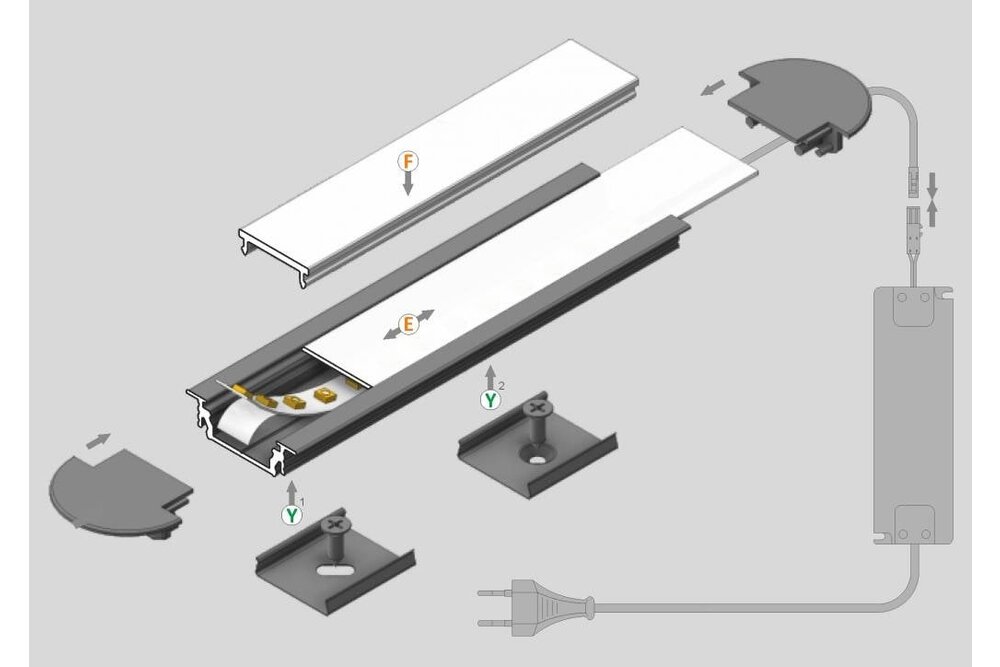 F
E
Y 2
Y 1