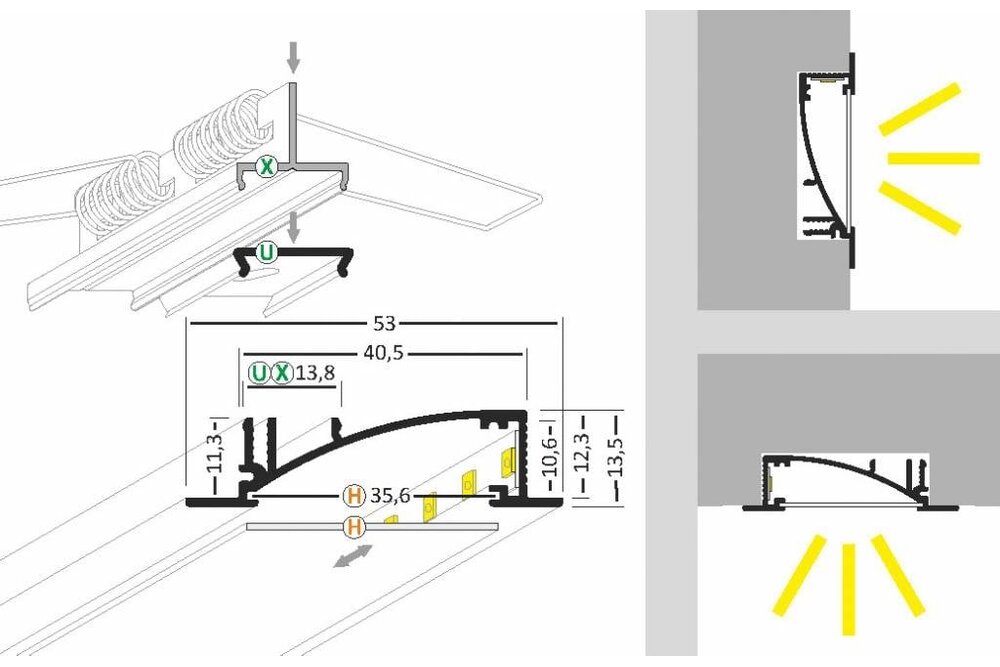 X
U
53
40,5
U X 13,8
11,3
10,6
12,3
13,5
H 35,6
H