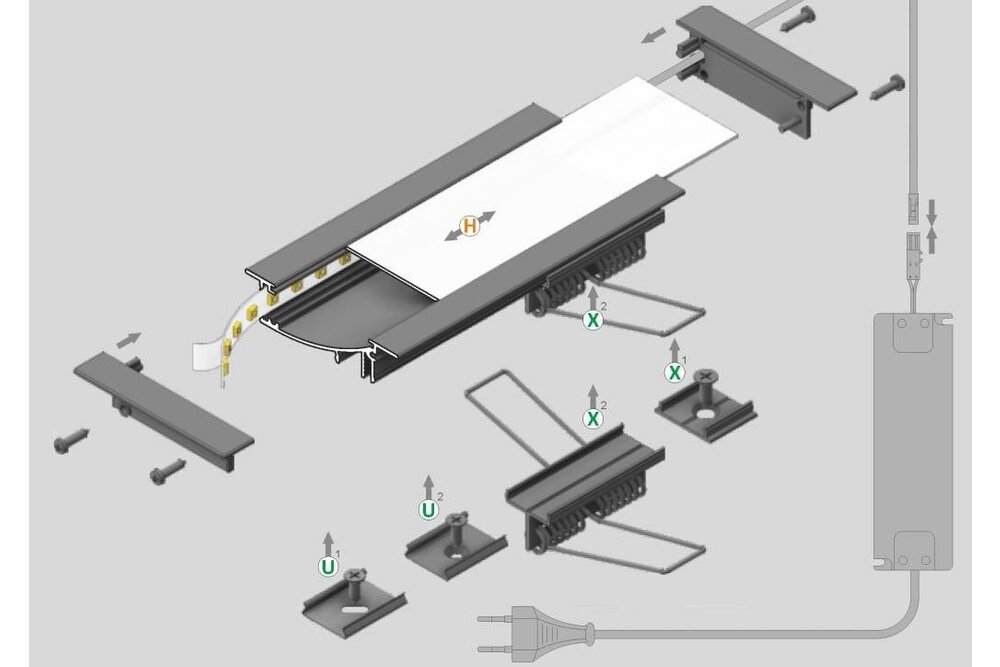 H
X
2
X
1
X
2
U
2
U
1