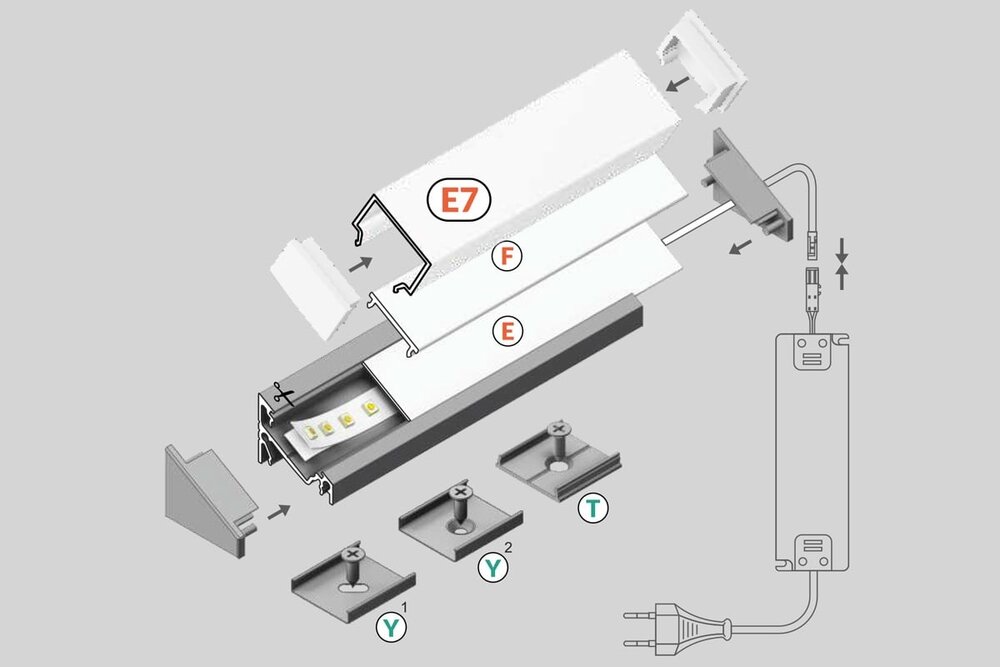 E7
F
E
T
Y
2
Y
1