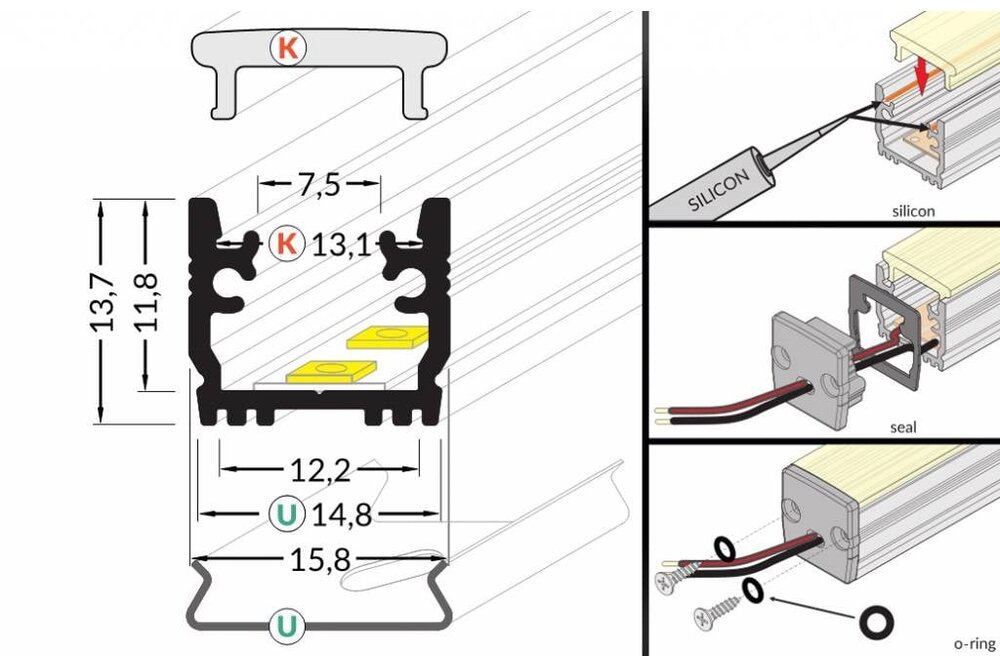 K

7,5

K 13,1

13,7

11,8

12,2

U 14,8

15,8

U

SILICON

silicon

seal

o-ring