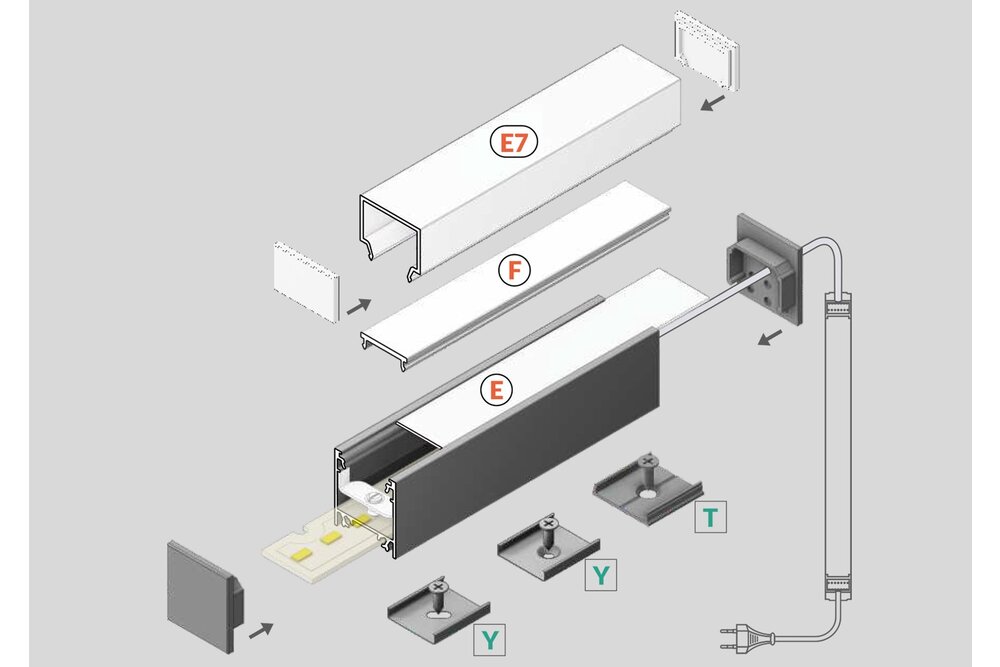 E7
F
E
T
Y
Y