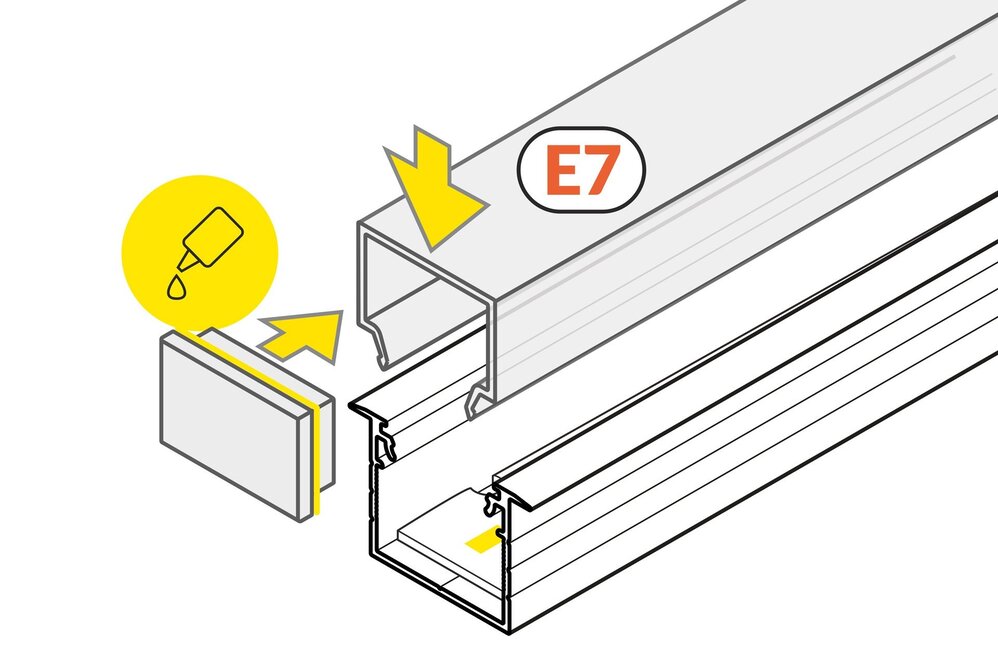 E7