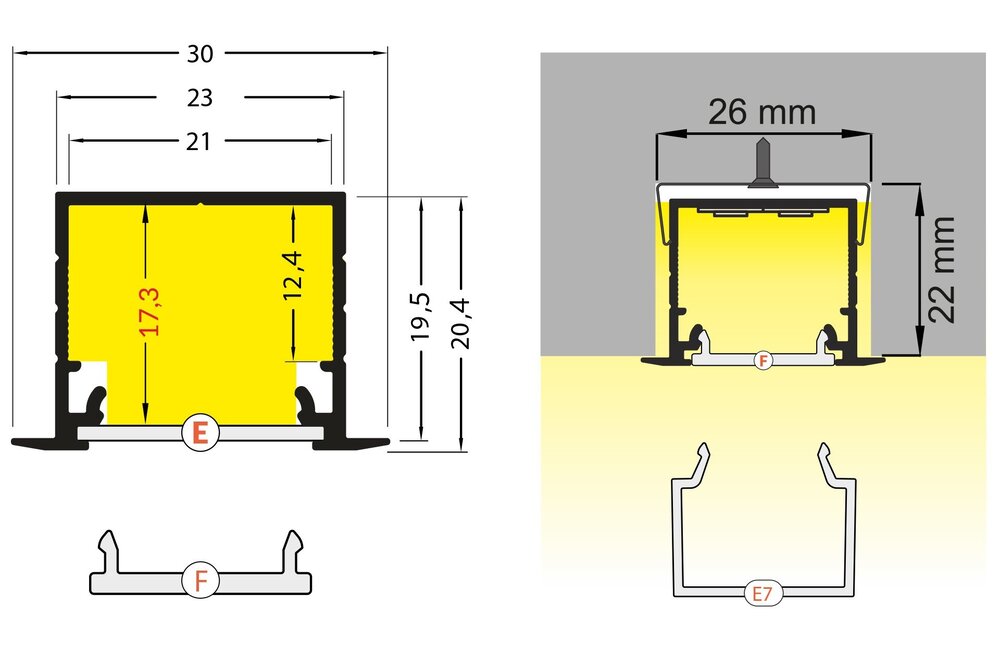 30
23
21
17,3
12,4
19,5
20,4
E
F
26 mm
22 mm
F
E7