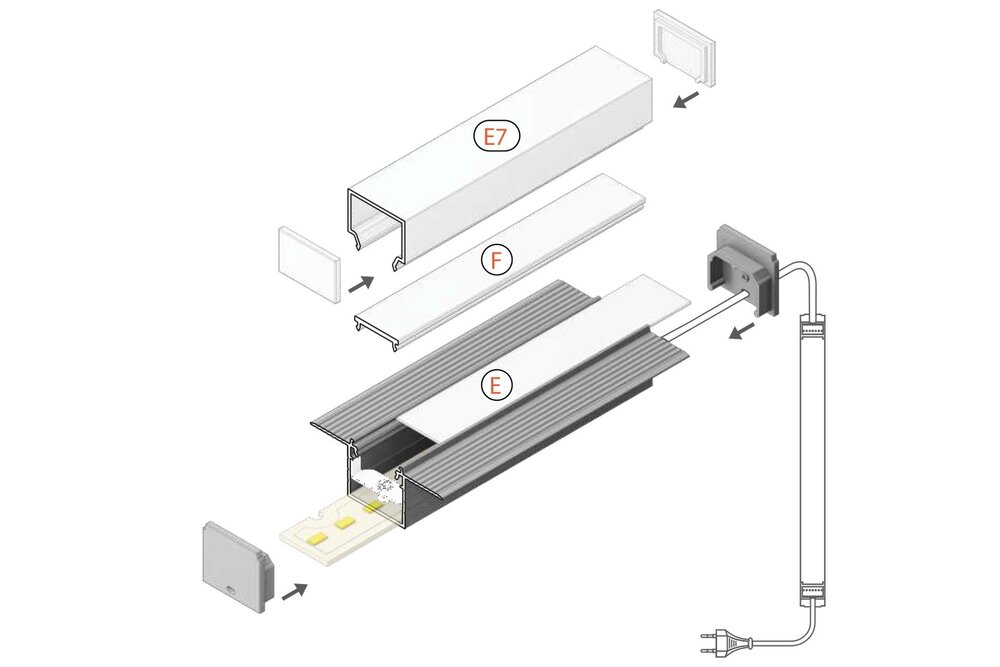 E7

F

E