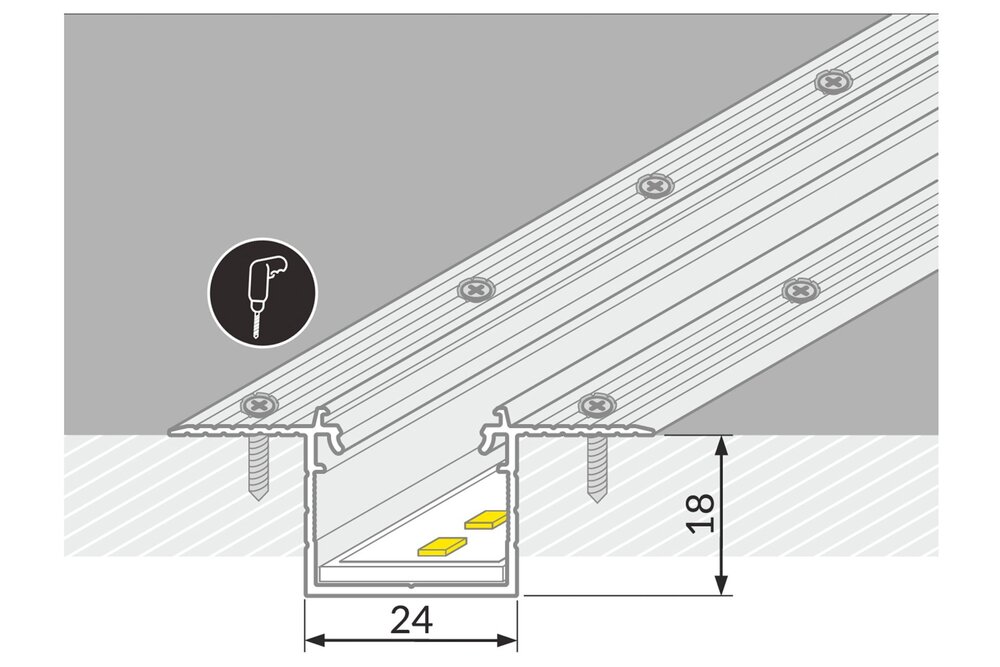 18

24