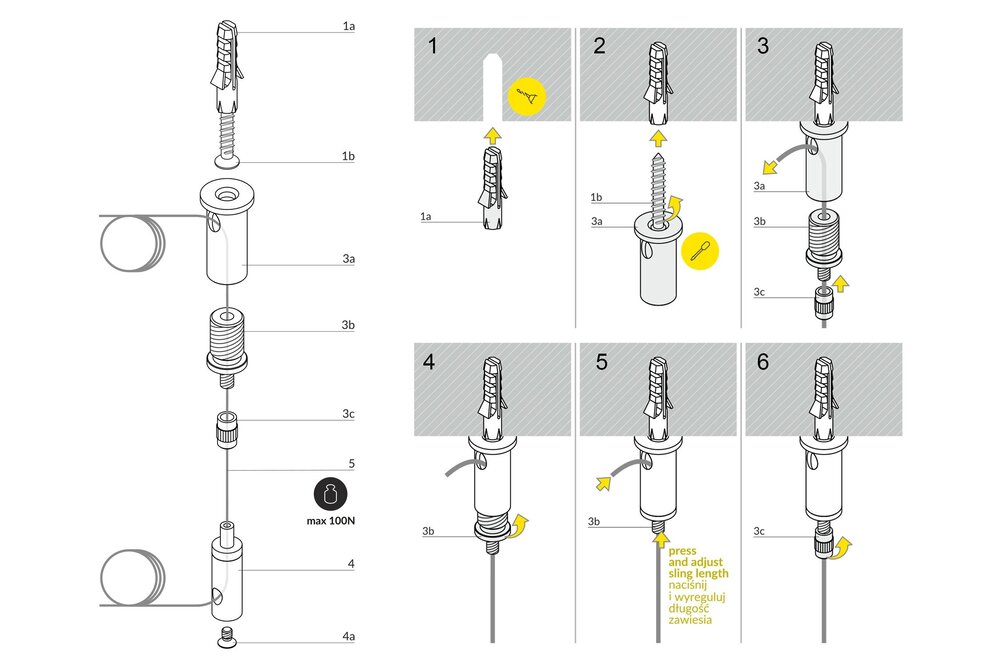 1a

1b

3a

3b

3c

5

max 100N

4

4a

1

1a

2

1b

3a

3

3a

3b

3c

4

3b

5

3b

press and adjust sling length
naciśnij i wyreguluj długość zawiesia

6

3c