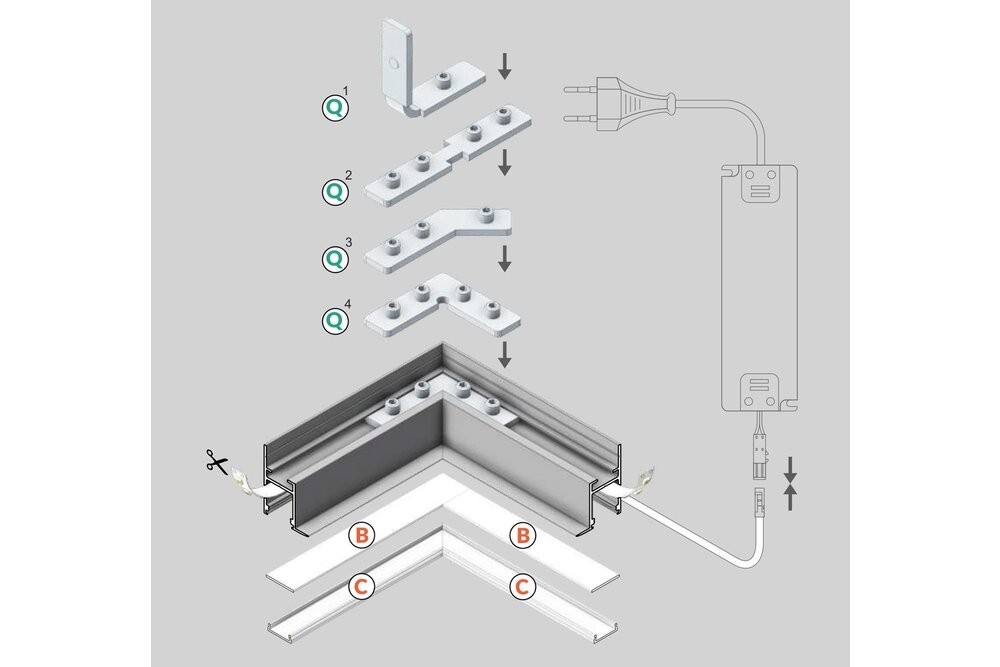 Q 1
Q 2
Q 3
Q 4
B
B
C
C