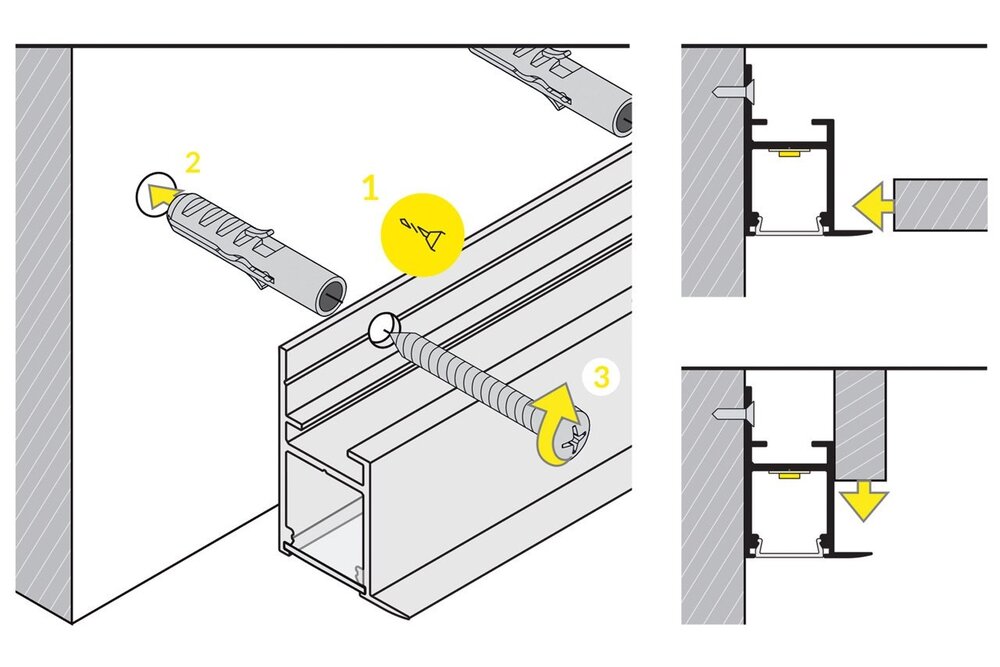 2
1
3