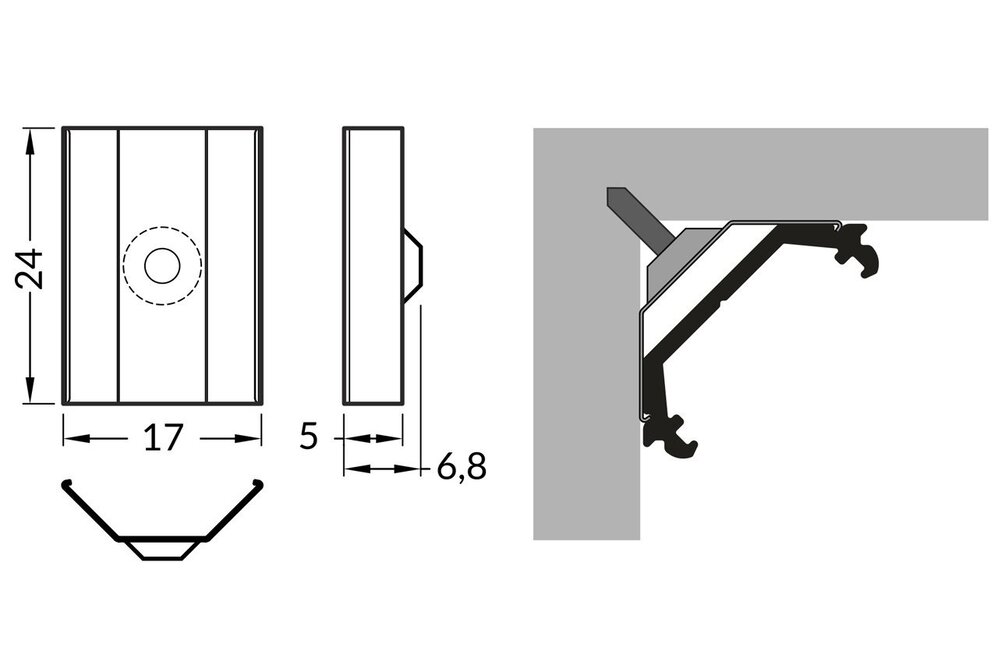 24

17

5

6,8