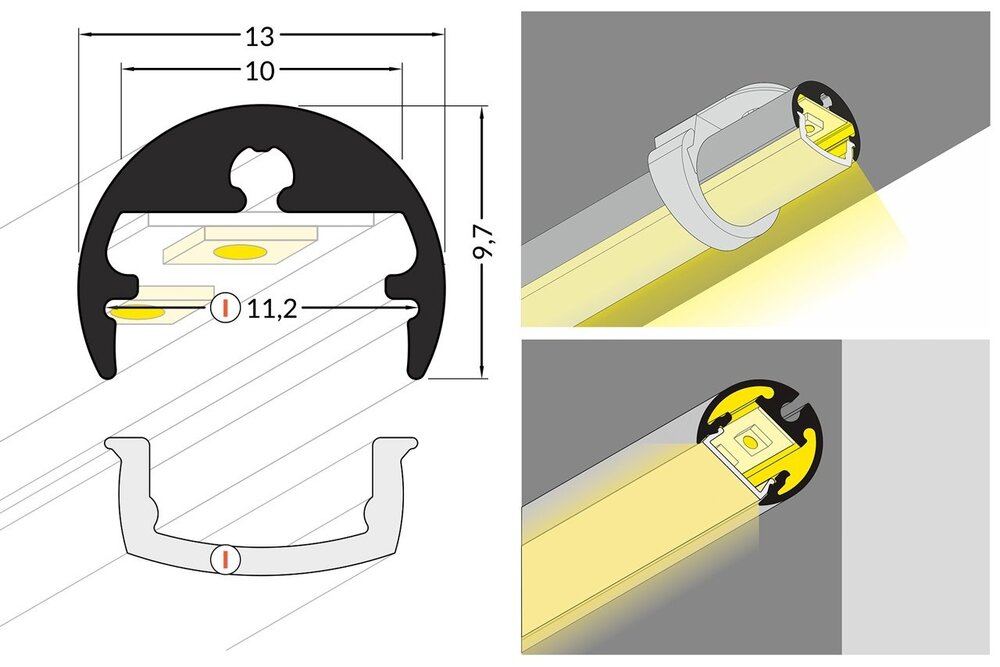 13

10

9,7

I 11,2

I