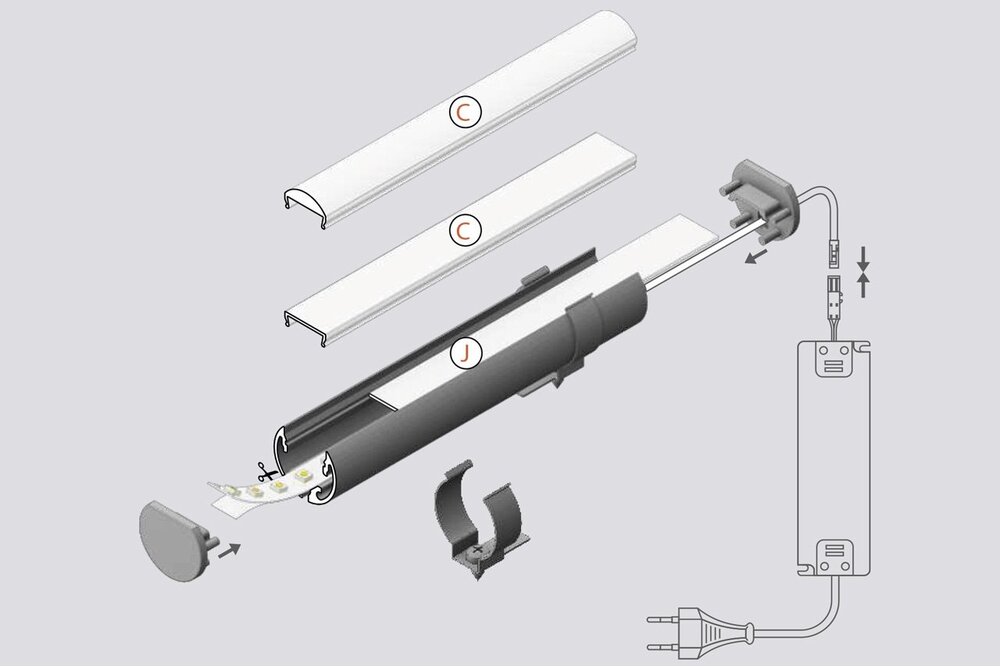 C

C

J