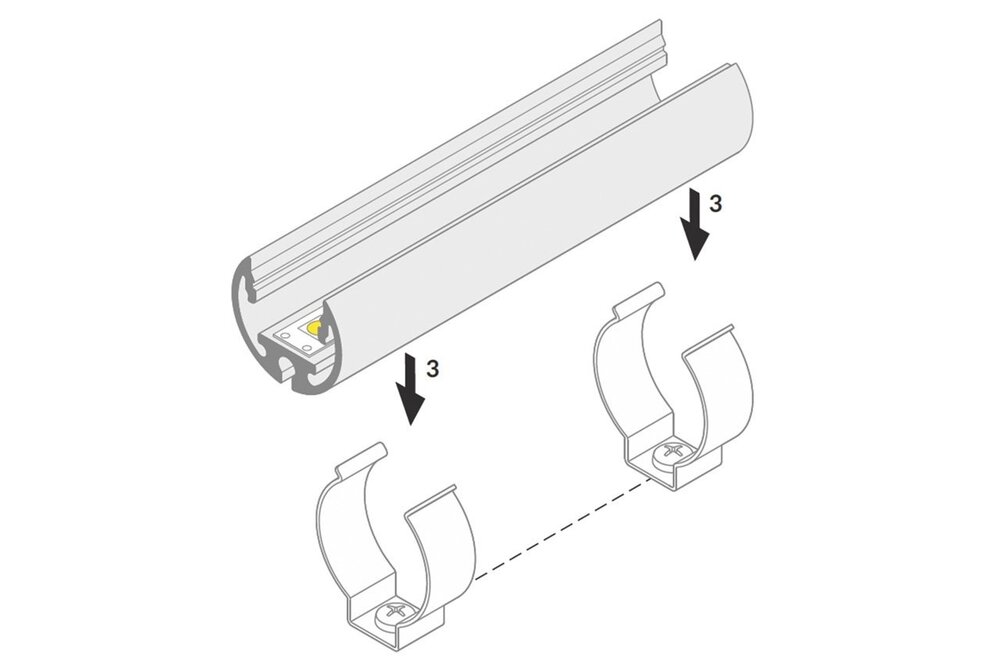 3

3