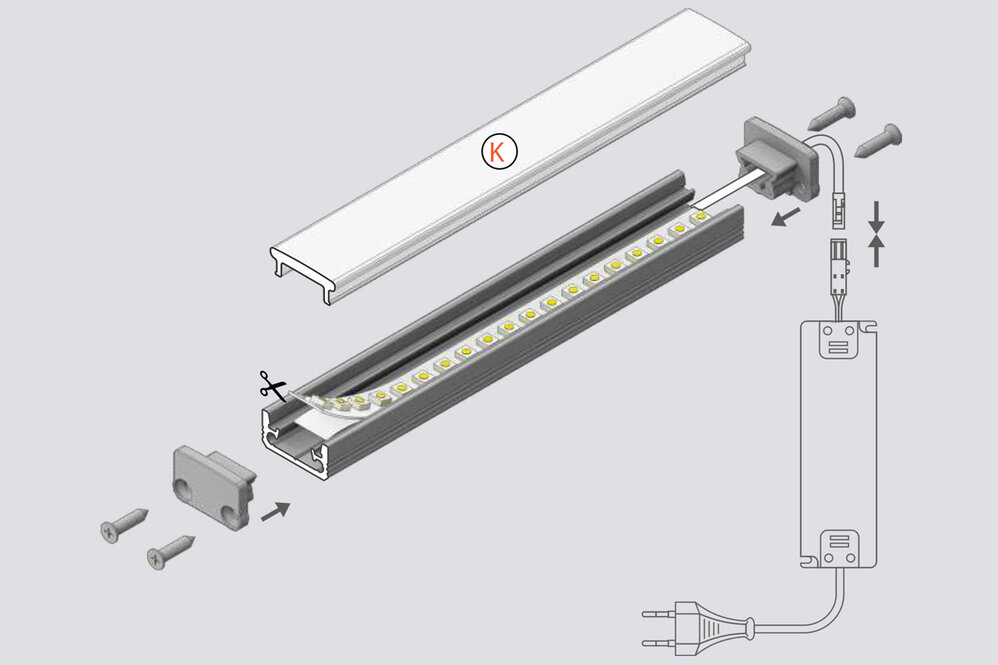 K