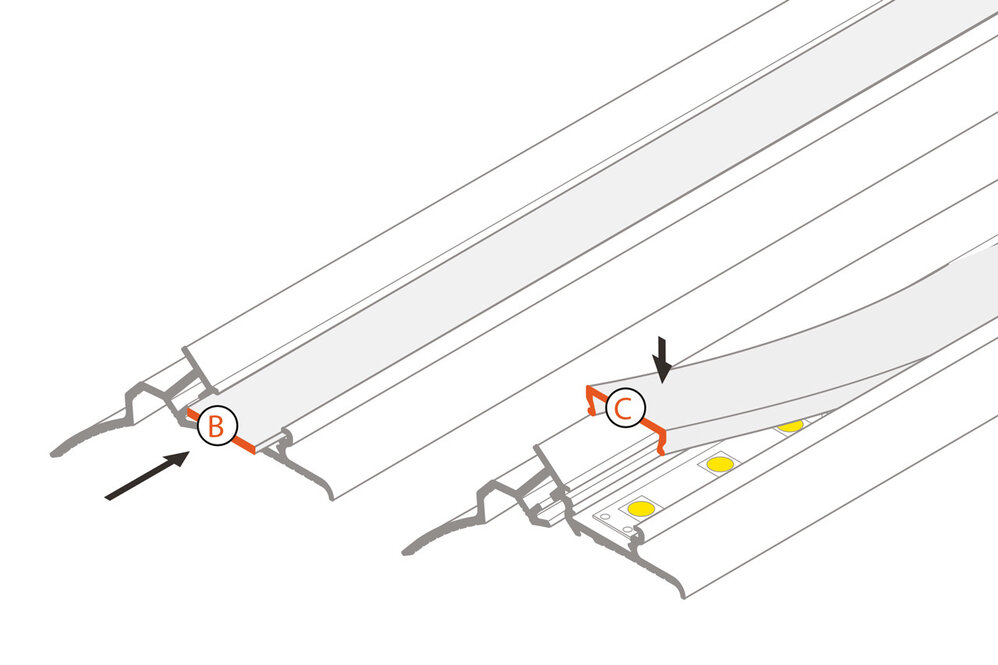 B

C