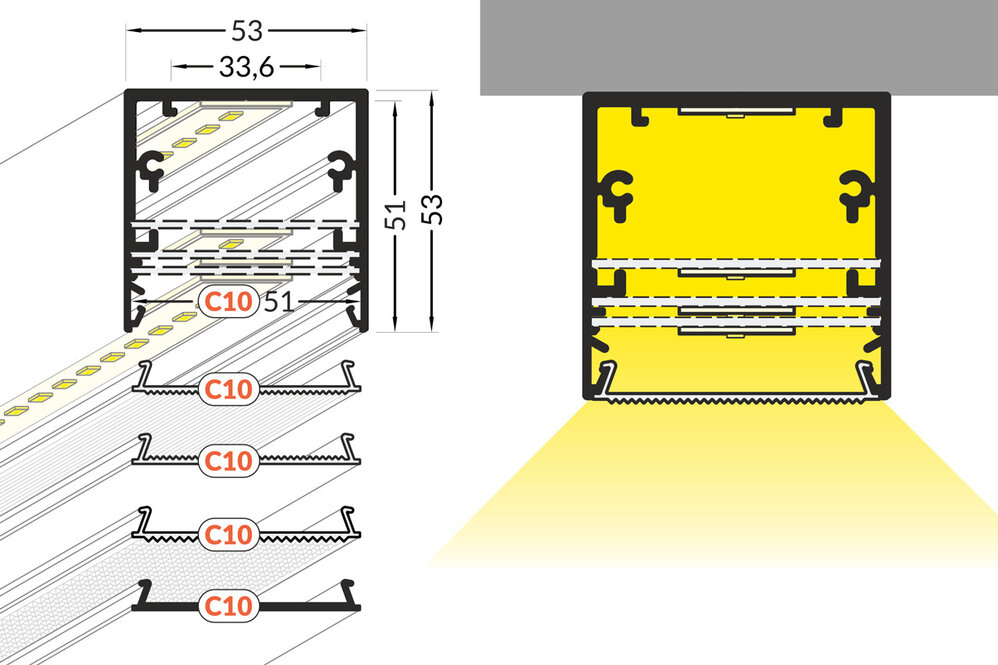 53

33,6

51

53

C10

51

C10

C10

C10

C10