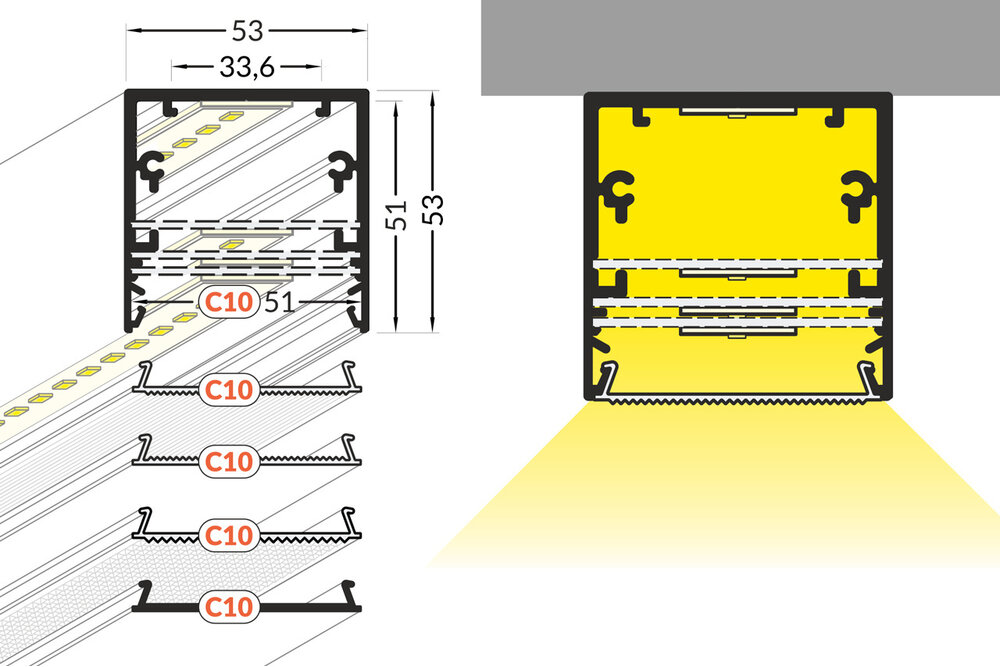 53
33,6
51
53
C10
51
C10
C10
C10
C10