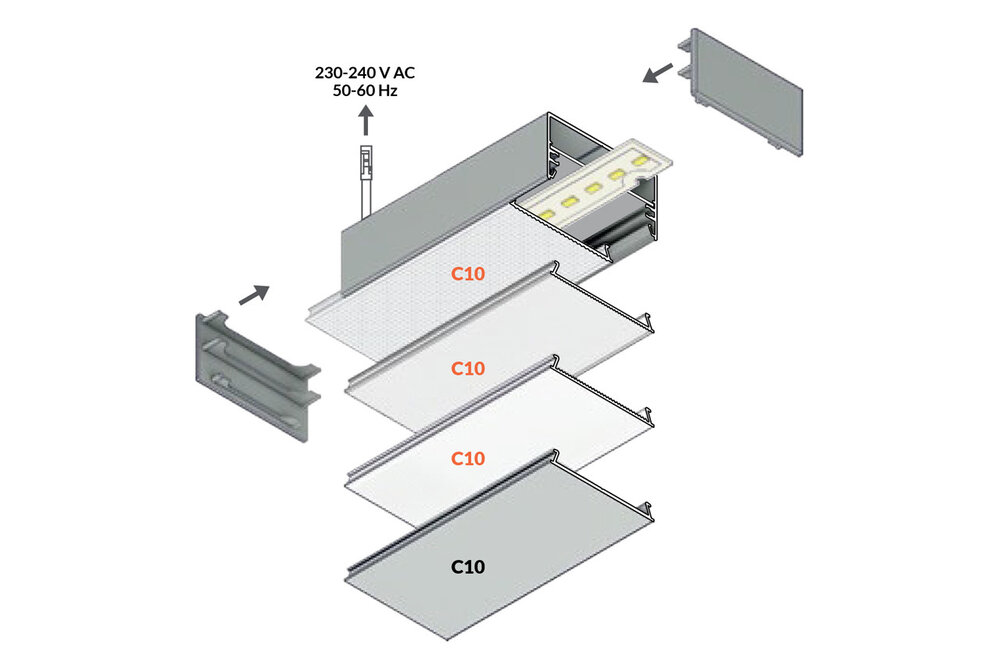 230-240 V AC
50-60 Hz

C10

C10

C10

C10