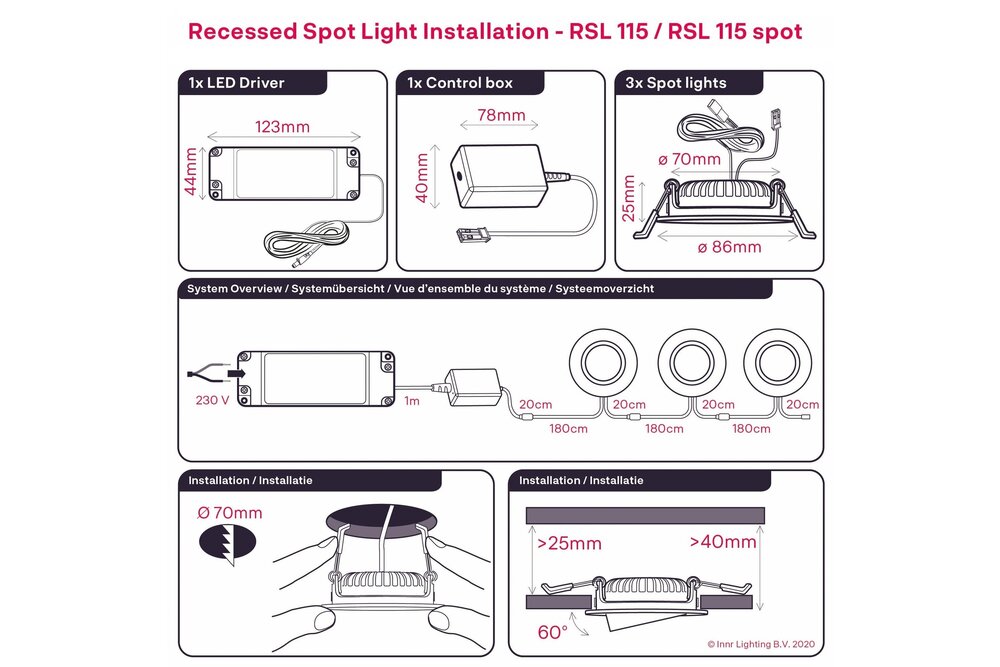 Recessed Spot Light Installation - RSL 115 / RSL 115 spot

1x LED Driver

123mm

44mm

1x Control box

78mm

40mm

3x Spot lights

ø 70mm

25mm

ø 86mm

System Overview / Systemübersicht / Vue d'ensemble du système / Systeemoverzicht

230 V

1m

20cm

20cm

20cm

20cm

180cm

180cm

180cm

Installation / Installatie

Ø 70mm

Installation / Installatie

>25mm

>40mm

60°

© Innr Lighting B.V. 2020