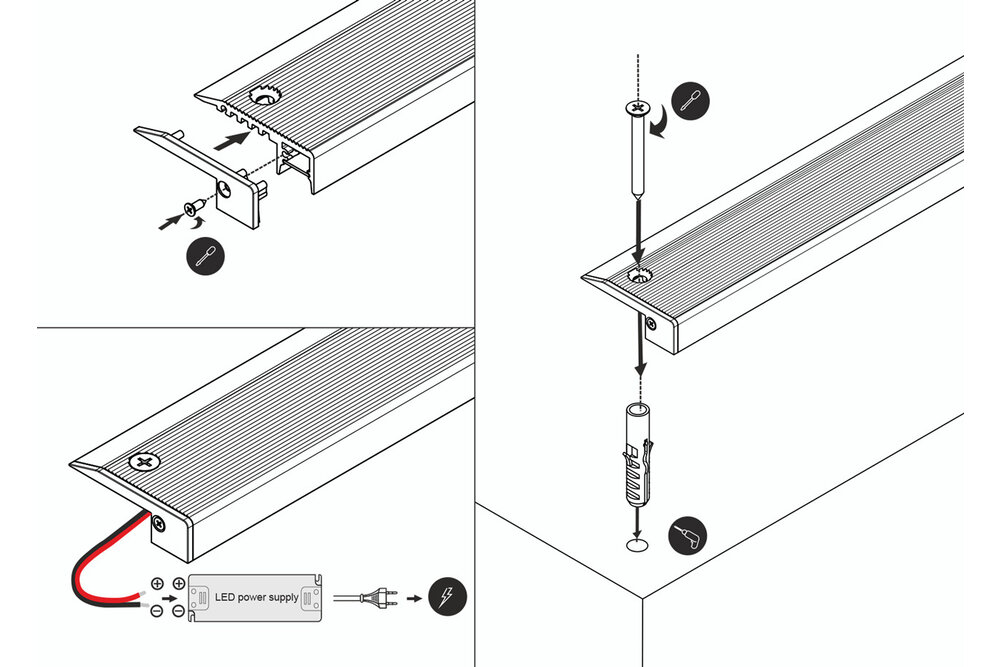 LED power supply