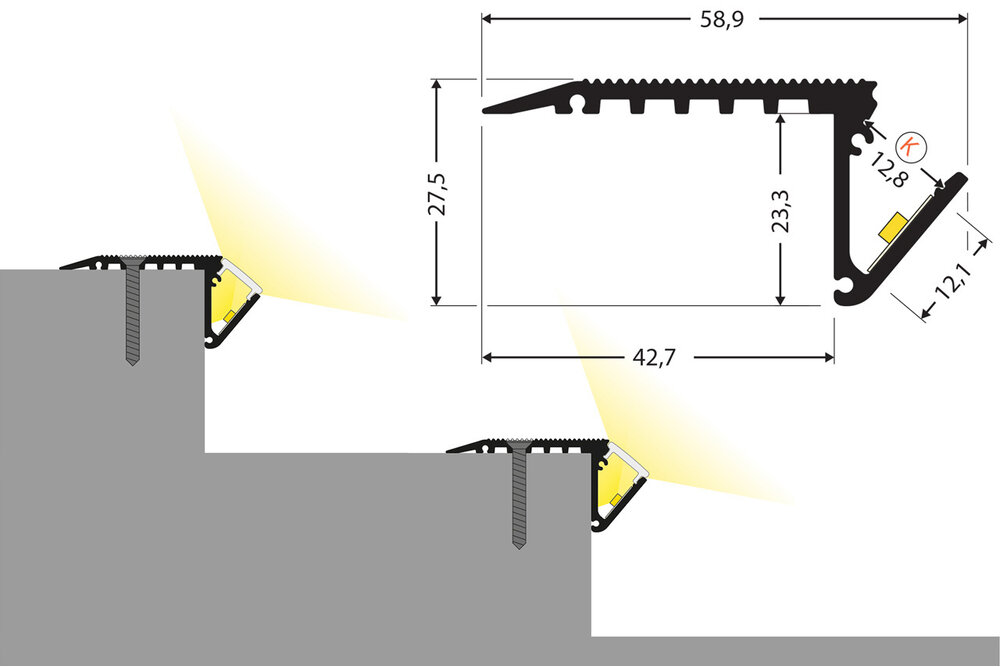 58,9
27,5
23,3
K
12,8
12,1
42,7