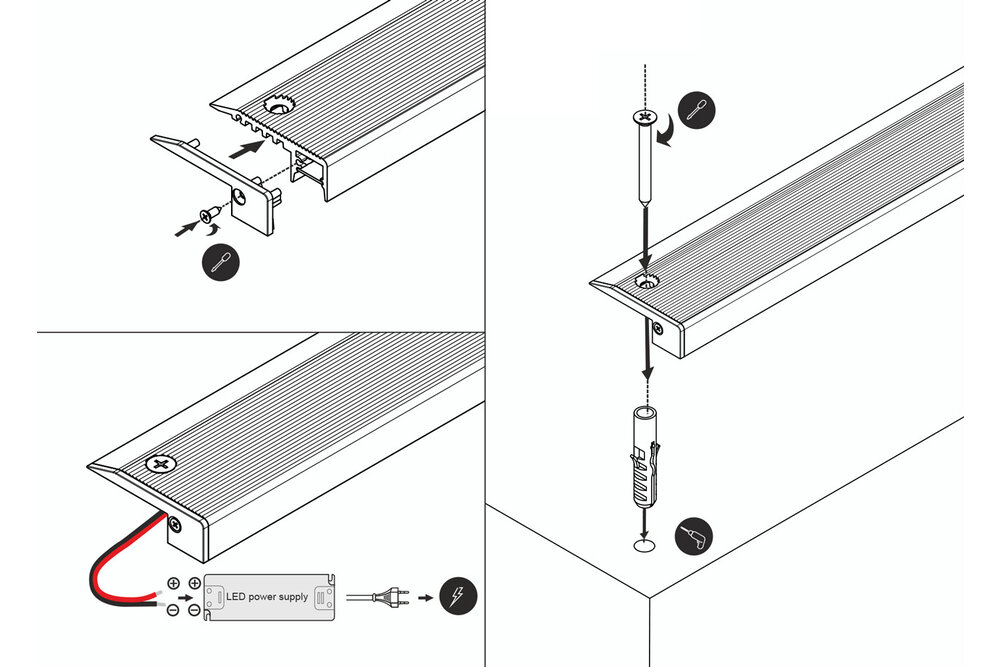 LED power supply