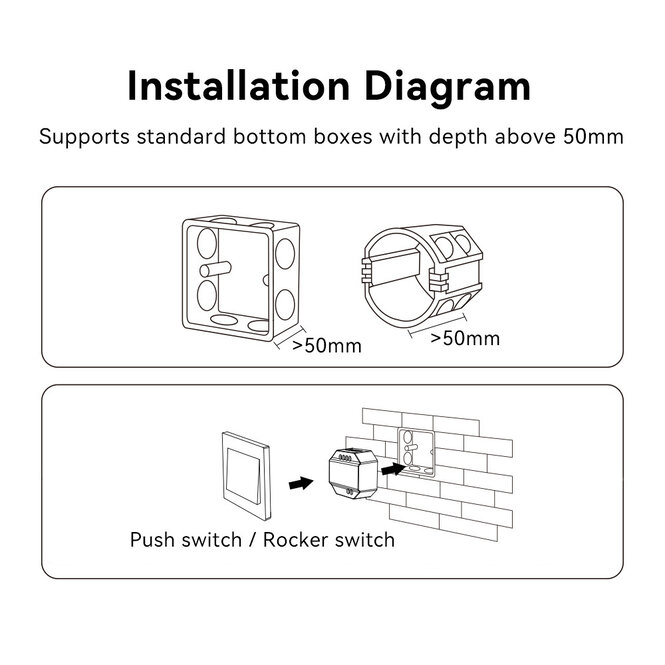 Installation Diagram

Supports standard bottom boxes with depth above 50mm

>50mm

>50mm

Push switch / Rocker switch