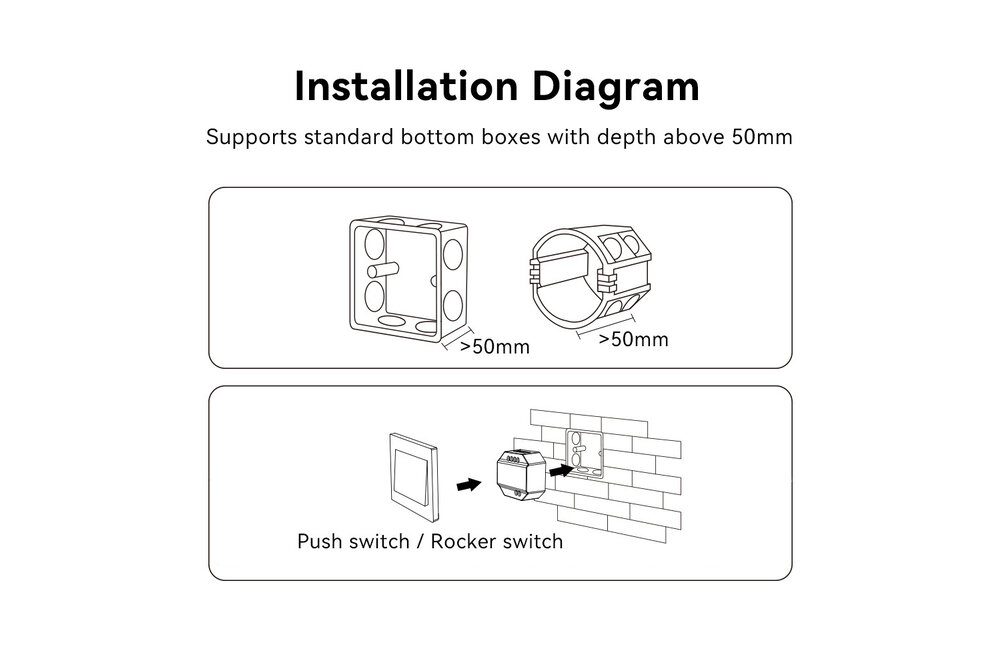 Installation Diagram

Supports standard bottom boxes with depth above 50mm

>50mm

>50mm

Push switch / Rocker switch