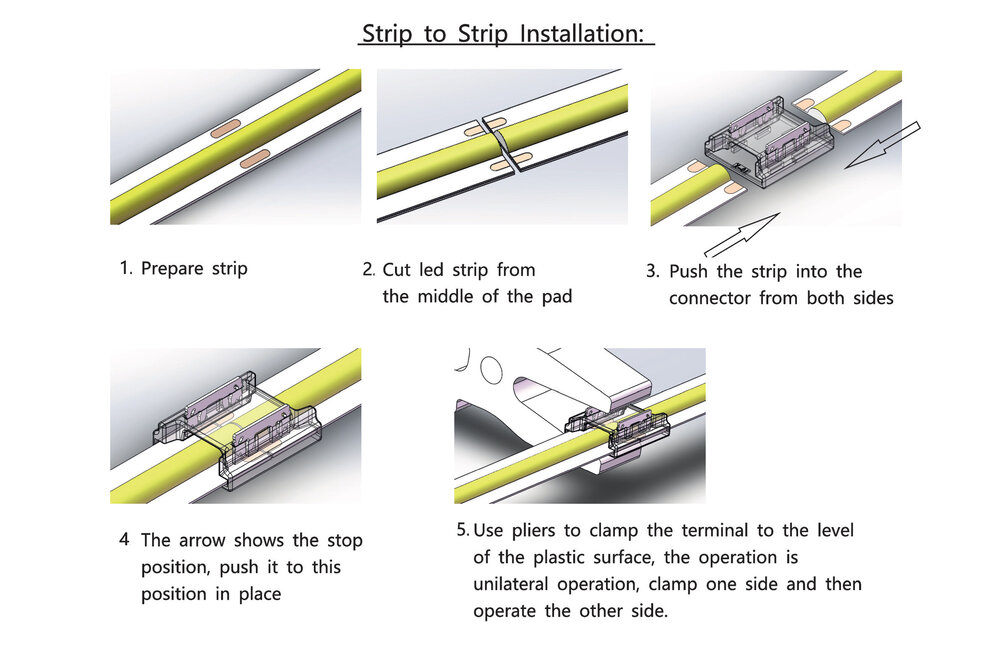 Strip to Strip Installation:

1. Prepare strip

2. Cut led strip from the middle of the pad

3. Push the strip into the connector from both sides

4 The arrow shows the stop position, push it to this position in place

5. Use pliers to clamp the terminal to the level of the plastic surface, the operation is unilateral operation, clamp one side and then operate the other side.