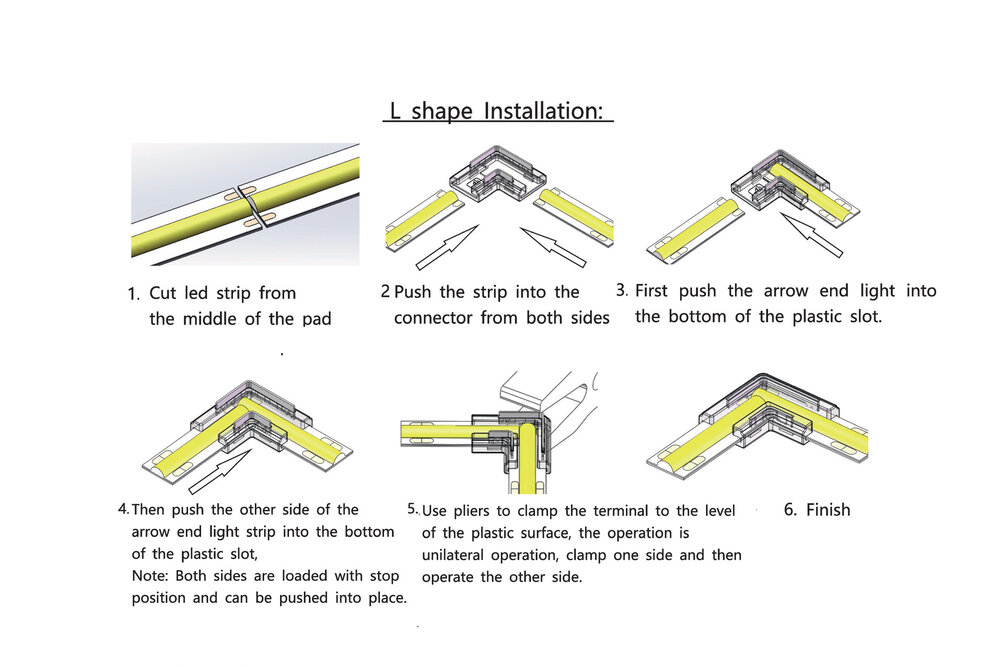 L shape Installation:

1. Cut led strip from the middle of the pad

2 Push the strip into the connector from both sides

3. First push the arrow end light into the bottom of the plastic slot.

4. Then push the other side of the arrow end light strip into the bottom of the plastic slot,
Note: Both sides are loaded with stop position and can be pushed into place.

5. Use pliers to clamp the terminal to the level of the plastic surface, the operation is unilateral operation, clamp one side and then operate the other side.

6. Finish